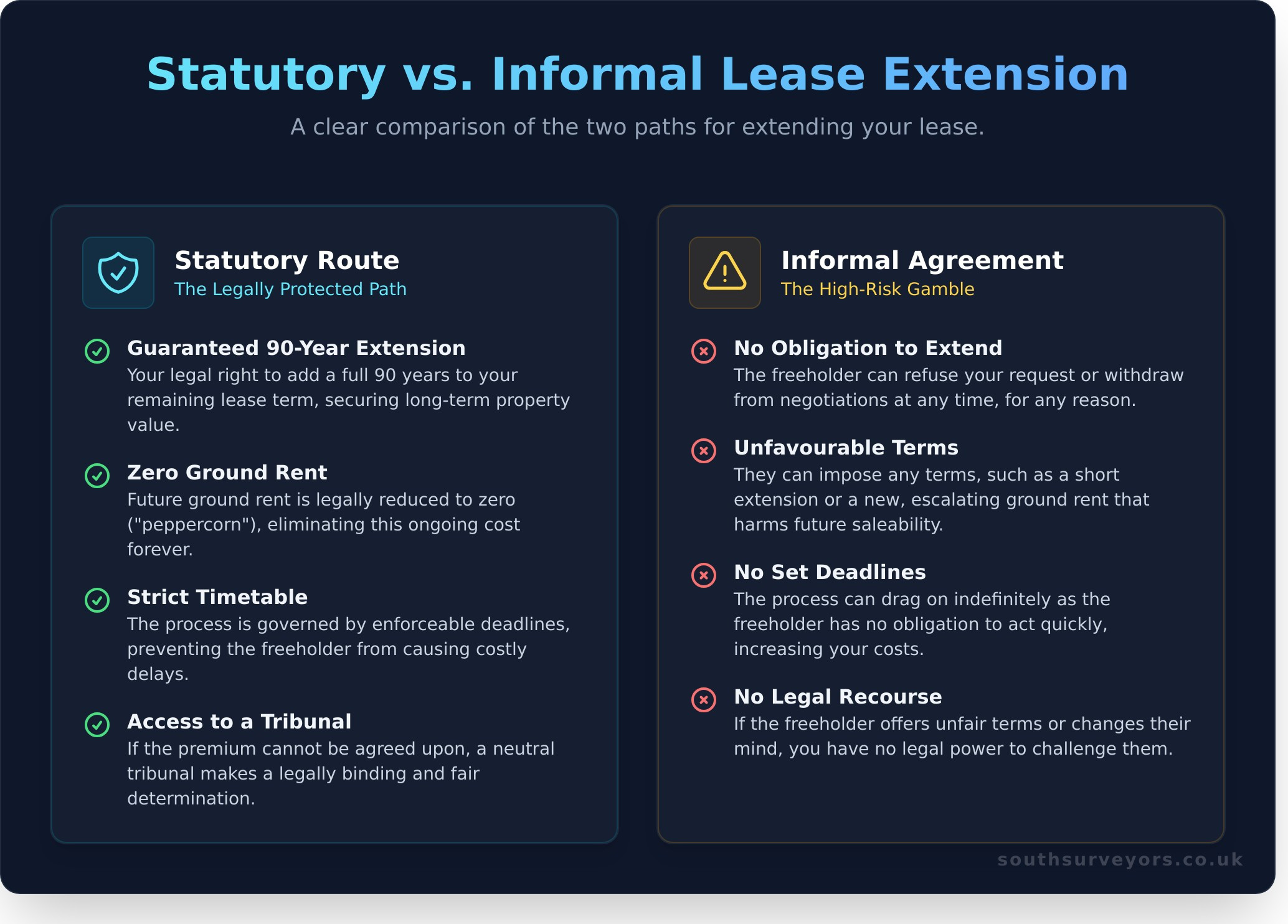 Statutory vs. Informal Lease Extension

A clear comparison of the two paths for extending your lease.

Statutory Route
The Legally Protected Path

Guaranteed 90-Year Extension
Your legal right to add a full 90 years to your remaining lease term, securing long-term property value.

Zero Ground Rent
Future ground rent is legally reduced to zero ("peppercorn"), eliminating this ongoing cost forever.

Strict Timetable
The process is governed by enforceable deadlines, preventing the freeholder from causing costly delays.

Access to a Tribunal
If the premium cannot be agreed upon, a neutral tribunal makes a legally binding and fair determination.

Informal Agreement
The High-Risk Gamble

No Obligation to Extend
The freeholder can refuse your request or withdraw from negotiations at any time, for any reason.

Unfavourable Terms
They can impose any terms, such as a short extension or a new, escalating ground rent that harms future saleability.

No Set Deadlines
The process can drag on indefinitely as the freeholder has no obligation to act quickly, increasing your costs.

No Legal Recourse
If the freeholder offers unfair terms or changes their mind, you have no legal power to challenge them.

southsurveyors.co.uk